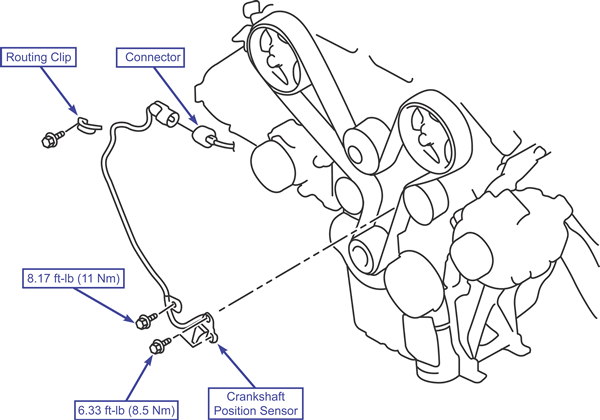 Routing Clip

Connector

8.17 ft-lb (11 Nm)

6.33 ft-lb (8.5 Nm)

Crankshaft Position Sensor