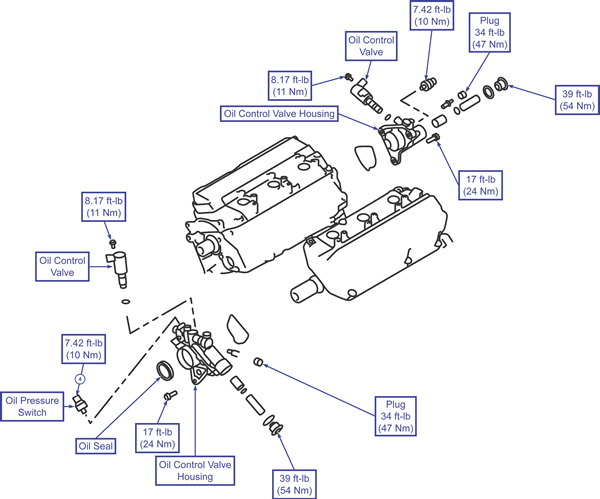 7.42 ft-lb
(10 Nm)

Plug
34 ft-lb
(47 Nm)

Oil Control
Valve

8.17 ft-lb
(11 Nm)

39 ft-lb
(54 Nm)

Oil Control Valve Housing

17 ft-lb
(24 Nm)

8.17 ft-lb
(11 Nm)

Oil Control
Valve

7.42 ft-lb
(10 Nm)

4

Oil Pressure
Switch

Oil Seal

17 ft-lb
(24 Nm)

Oil Control Valve
Housing

Plug
34 ft-lb
(47 Nm)

39 ft-lb
(54 Nm)