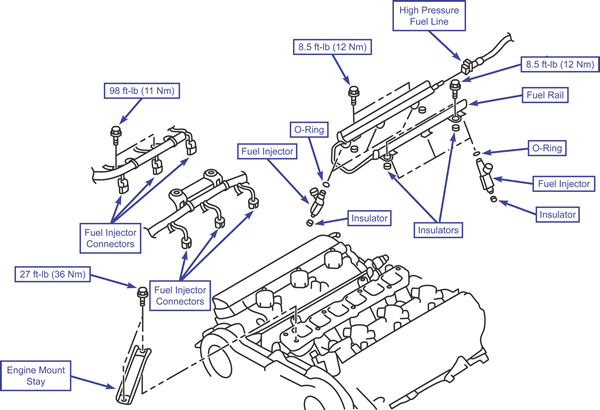 High Pressure Fuel Line

8.5 ft-lb (12 Nm)

8.5 ft-lb (12 Nm)

98 ft-lb (11 Nm)

Fuel Rail

O-Ring

O-Ring

Fuel Injector

Fuel Injector

Insulator

Insulator

Insulators

Fuel Injector Connectors

27 ft-lb (36 Nm)

Fuel Injector Connectors

Engine Mount Stay