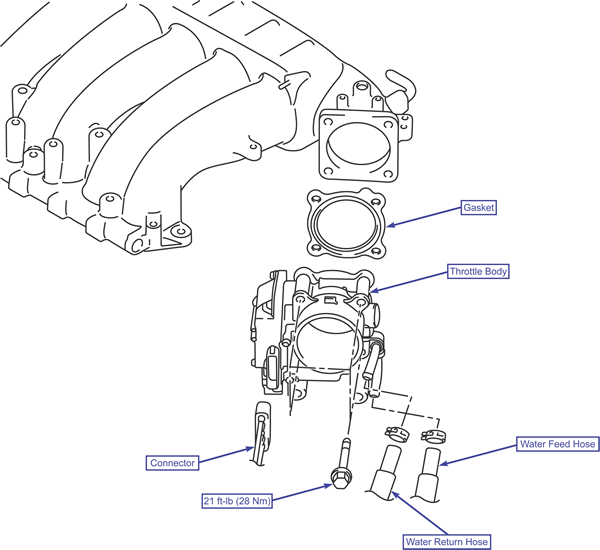 Gasket

Throttle Body

Water Feed Hose

Connector

21 ft-lb (28 Nm)

Water Return Hose