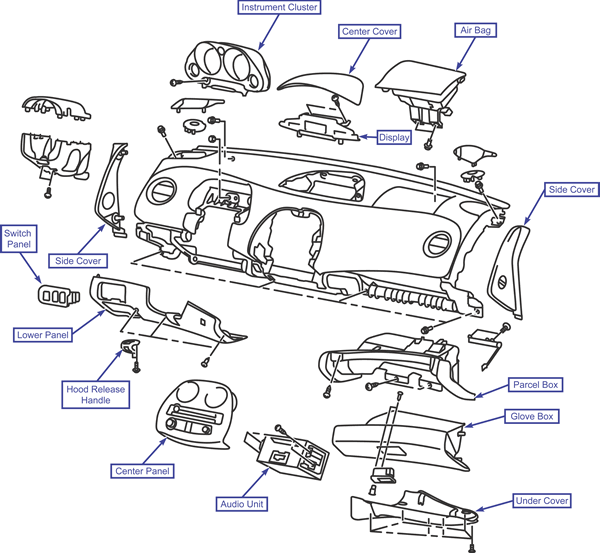 Instrument Cluster
Center Cover
Air Bag
Display
Side Cover
Switch Panel
Side Cover
Lower Panel
Hood Release Handle
Parcel Box
Glove Box
Center Panel
Audio Unit
Under Cover