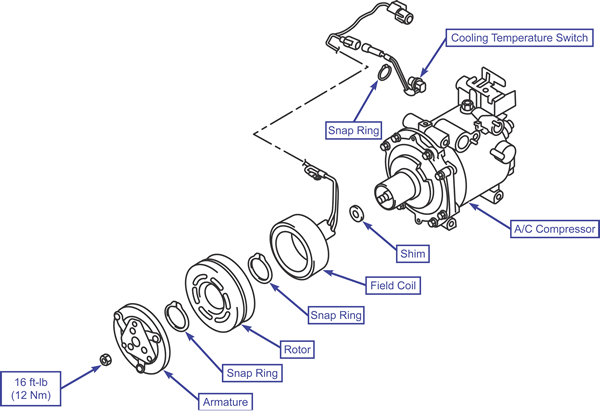 Cooling Temperature Switch

Snap Ring

A/C Compressor

Shim

Field Coil

Snap Ring

Rotor

Snap Ring

16 ft-lb (12 Nm)

Armature