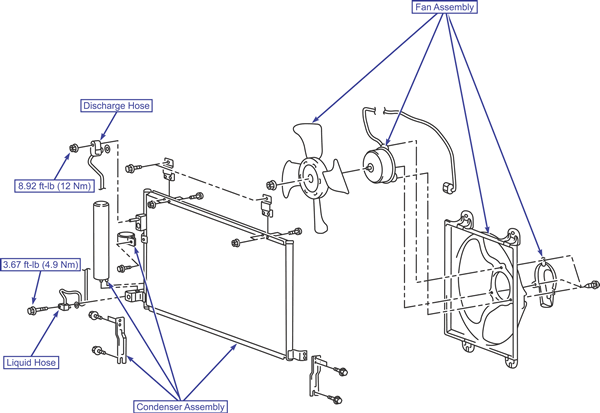 Fan Assembly

Discharge Hose

8.92 ft-lb (12 Nm)

3.67 ft-lb (4.9 Nm)

Liquid Hose

Condenser Assembly