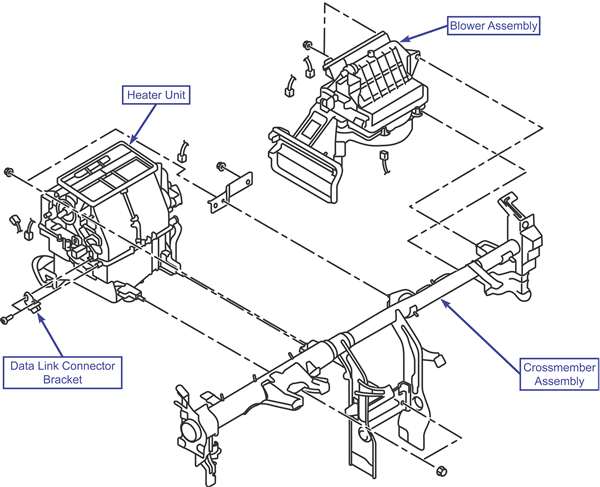 Blower Assembly

Heater Unit

Data Link Connector Bracket

Crossmember Assembly