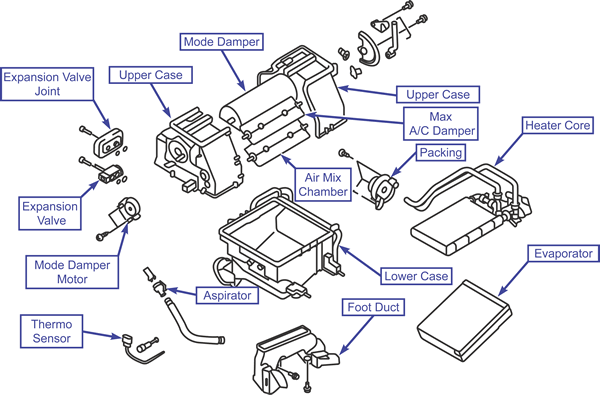 Mode Damper

Expansion Valve Joint

Upper Case

Upper Case

Max A/C Damper

Heater Core

Packing

Air Mix Chamber

Expansion Valve

Mode Damper Motor

Lower Case

Evaporator

Aspirator

Foot Duct

Thermo Sensor