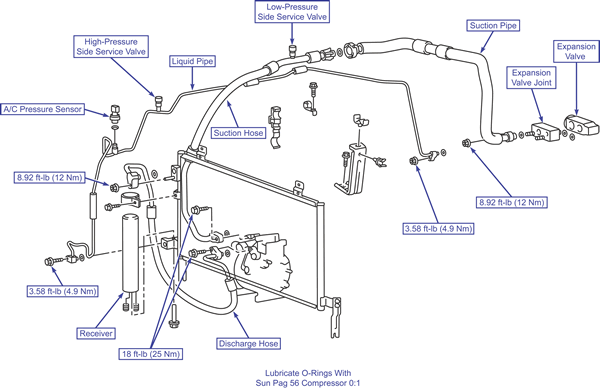 Low-Pressure Side Service Valve

Suction Pipe

High-Pressure Side Service Valve

Expansion Valve

Liquid Pipe

Expansion Valve Joint

A/C Pressure Sensor

Suction Hose

8.92 ft-lb (12 Nm)

8.92 ft-lb (12 Nm)

3.58 ft-lb (4.9 Nm)

3.58 ft-lb (4.9 Nm)

Receiver

Discharge Hose

18 ft-lb (25 Nm)

Lubricate O-Rings With
Sun Pag 56 Compressor 0:1