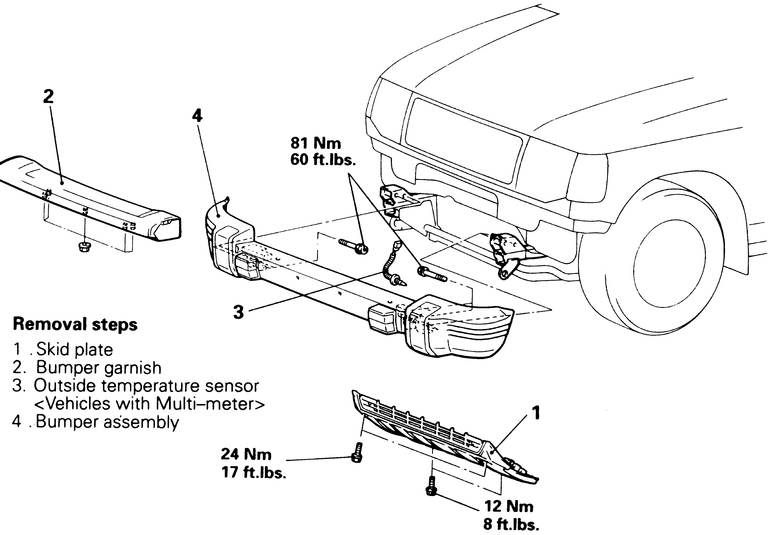 2

4

81 Nm
60 ft.lbs.

3

Removal steps
1 . Skid plate
2. Bumper garnish
3. Outside temperature sensor <Vehicles with Multi–meter>
4 . Bumper assembly

1

24 Nm
17 ft.lbs.

12 Nm
8 ft.lbs.