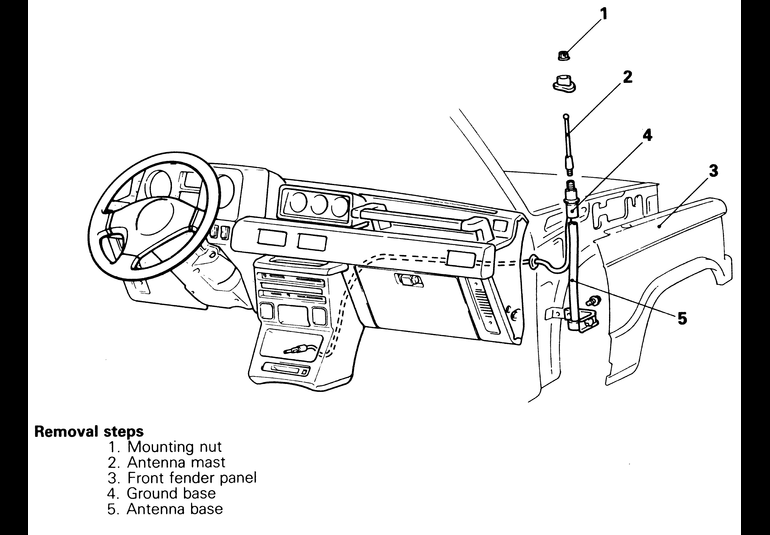 1
2
4
3
5

Removal steps
1. Mounting nut
2. Antenna mast
3. Front fender panel
4. Ground base
5. Antenna base