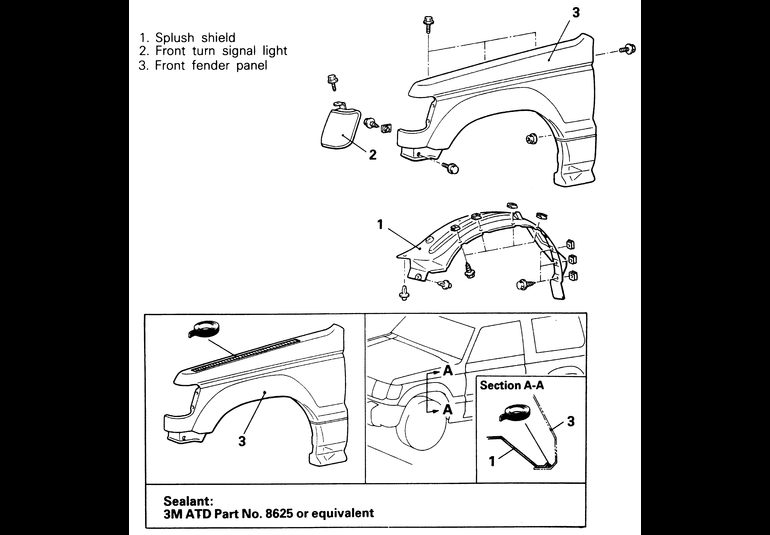 1. Splush shield
2. Front turn signal light
3. Front fender panel

3

2

1

3

A

A

Section A-A

3

1

Sealant:
3M ATD Part No. 8625 or equivalent