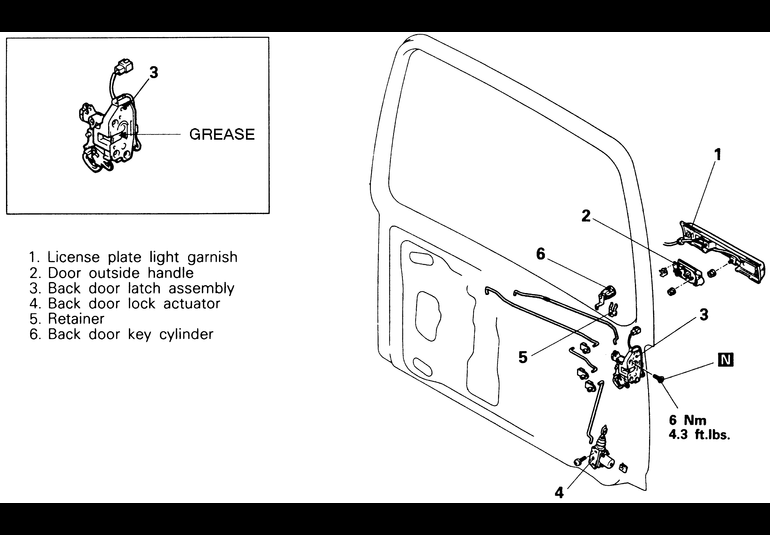 3

GREASE

1. License plate light garnish
2. Door outside handle
3. Back door latch assembly
4. Back door lock actuator
5. Retainer
6. Back door key cylinder

1

2

6

3

5

N

6 Nm
4.3 ft.lbs.

4