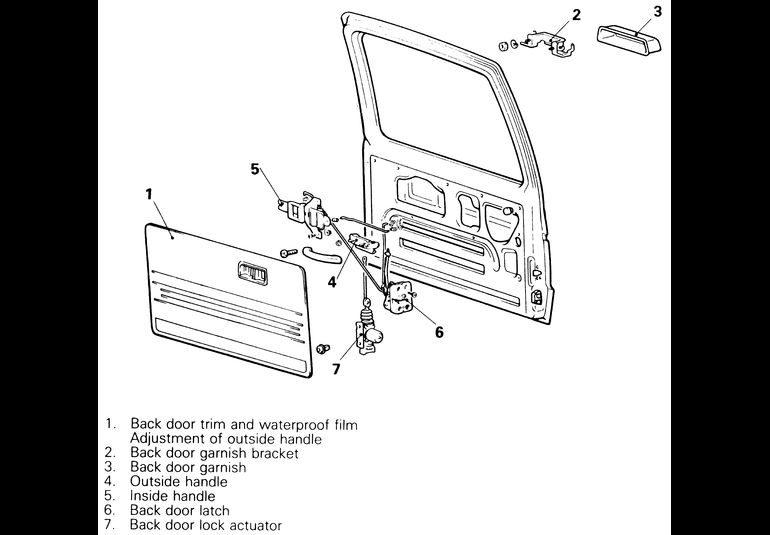 2
3
5
1
4
6
7

1. Back door trim and waterproof film
Adjustment of outside handle
2. Back door garnish bracket
3. Back door garnish
4. Outside handle
5. Inside handle
6. Back door latch
7. Back door lock actuator