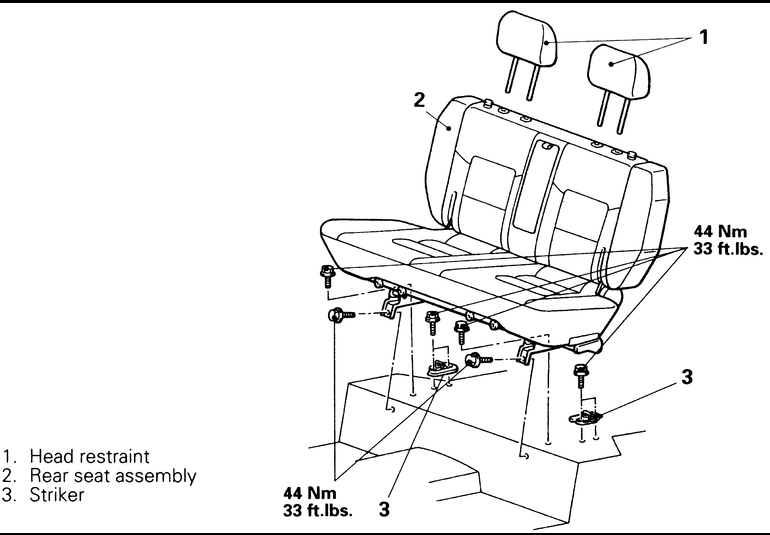 1

2

44 Nm
33 ft.lbs.

3

1. Head restraint
2. Rear seat assembly
3. Striker

44 Nm
33 ft.lbs.

3