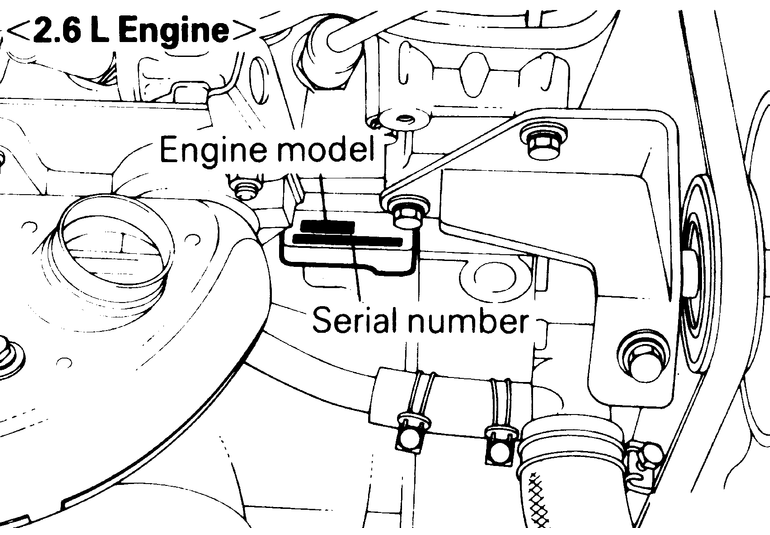 <2.6 L Engine>

Engine model

Serial number