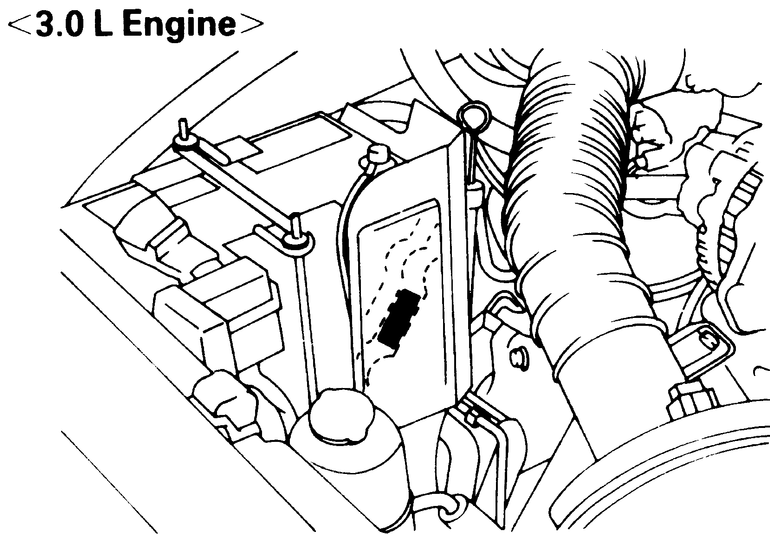 <3.0 L Engine>