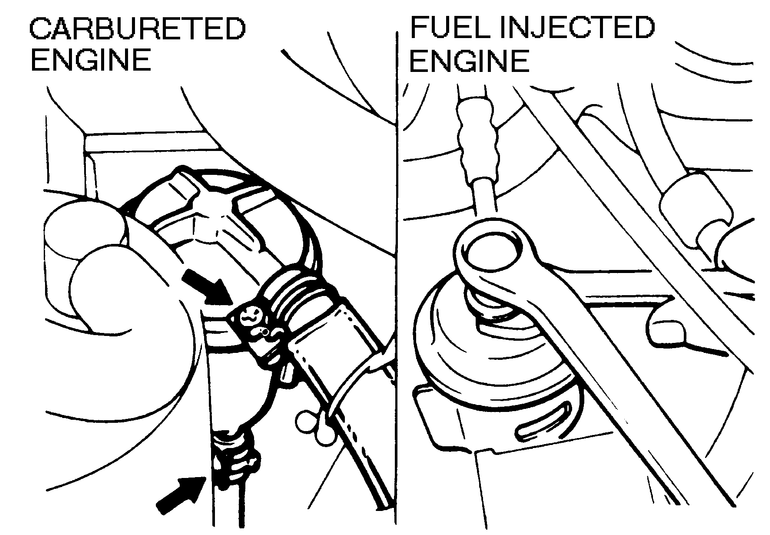 CARBURETED ENGINE

FUEL INJECTED ENGINE