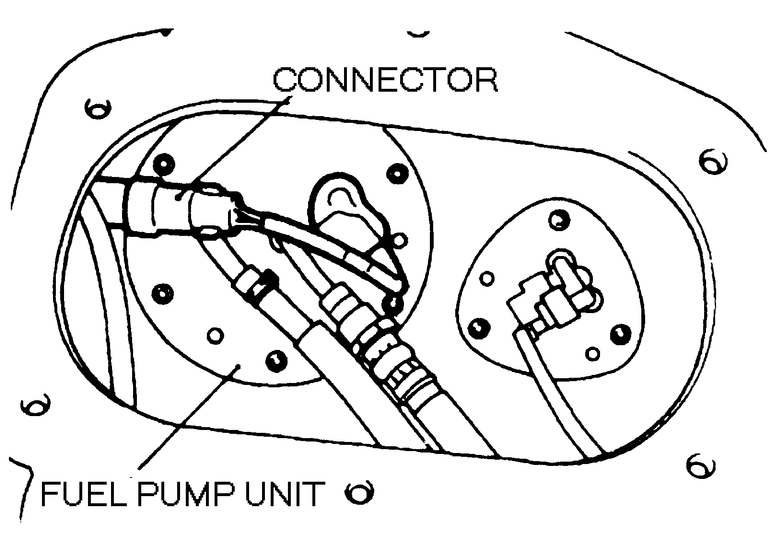 CONNECTOR

FUEL PUMP UNIT