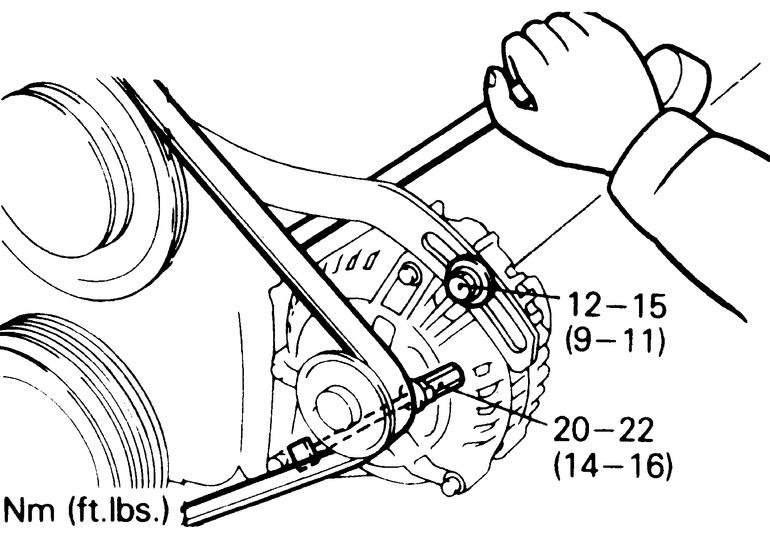 12–15
(9–11)

20–22
(14–16)

Nm (ft.lbs.)