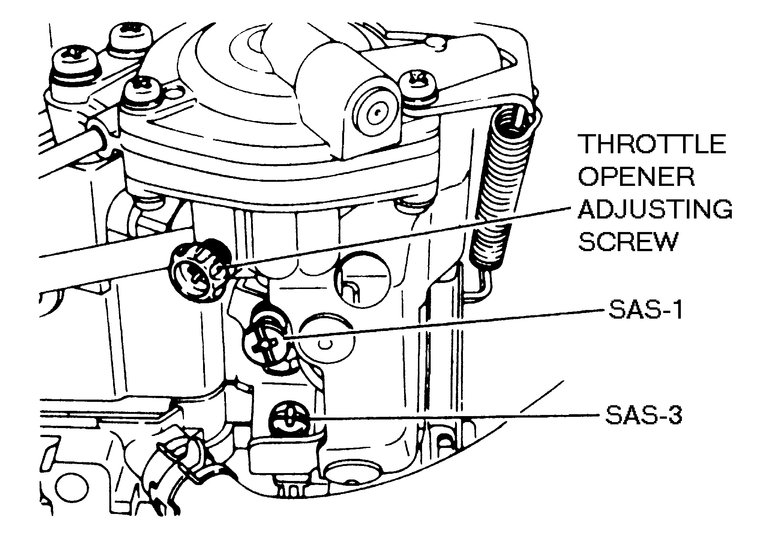 THROTTLE OPENER ADJUSTING SCREW

SAS-1

SAS-3