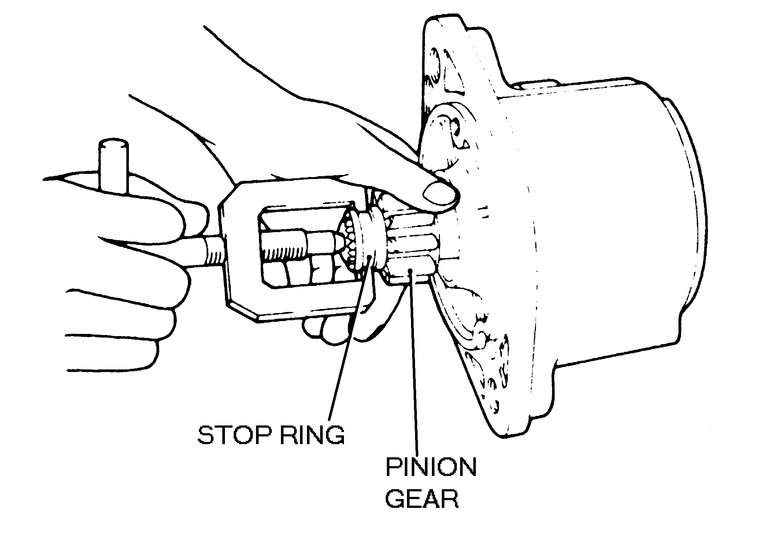 STOP RING

PINION GEAR