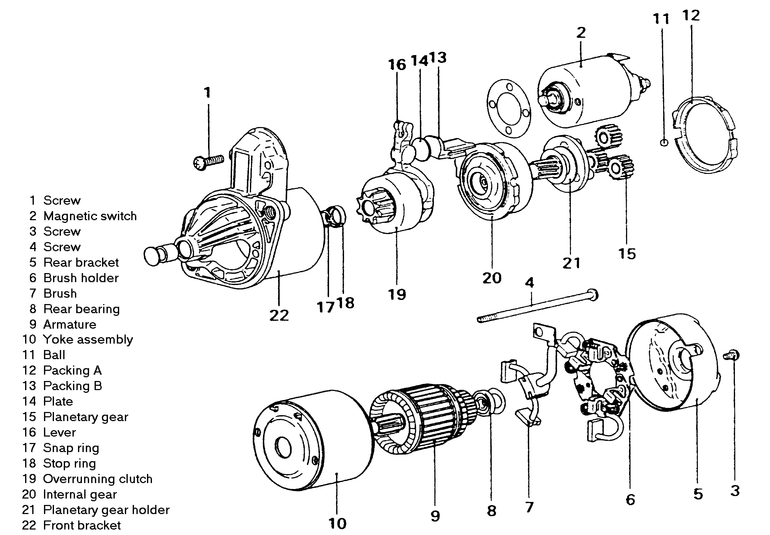 1 Screw
2 Magnetic switch
3 Screw
4 Screw
5 Rear bracket
6 Brush holder
7 Brush
8 Rear bearing
9 Armature
10 Yoke assembly
11 Ball
12 Packing A
13 Packing B
14 Plate
15 Planetary gear
16 Lever
17 Snap ring
18 Stop ring
19 Overrunning clutch
20 Internal gear
21 Planetary gear holder
22 Front bracket

1
16 14 13
2
11 12
22
17 18
19
20
21
15
4
10
9
8
7
6
5
3