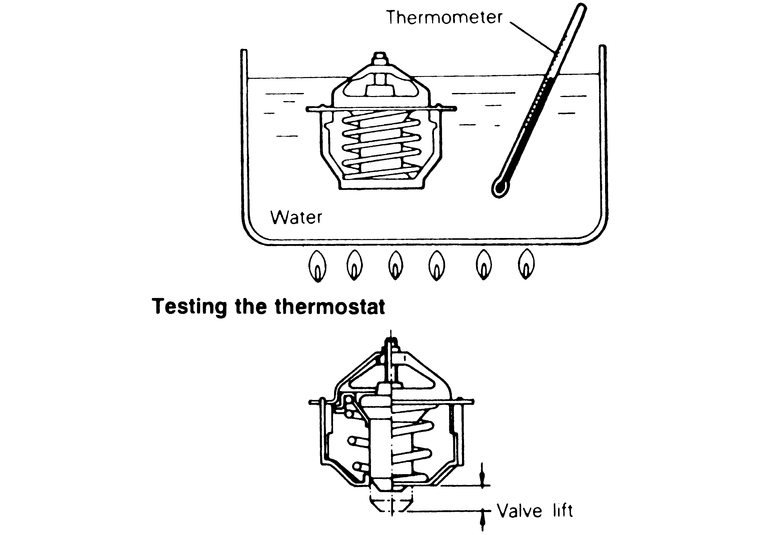 Thermometer

Water

Testing the thermostat

Valve lift