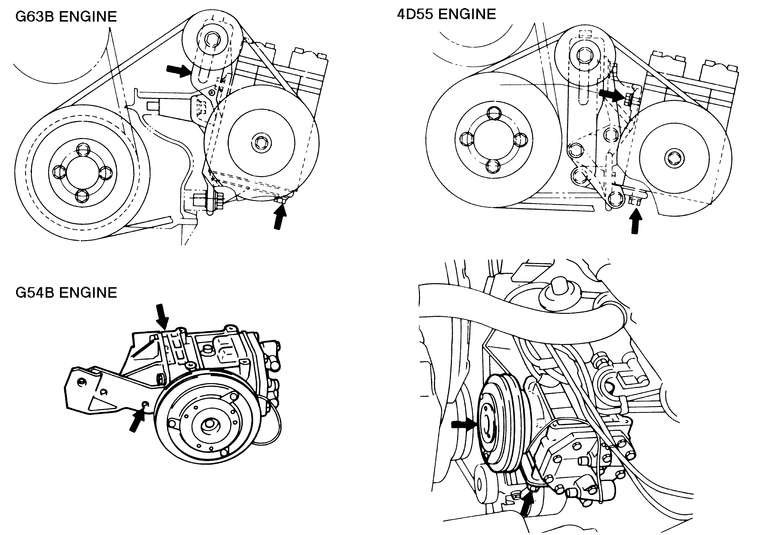 G63B ENGINE

4D55 ENGINE

G54B ENGINE