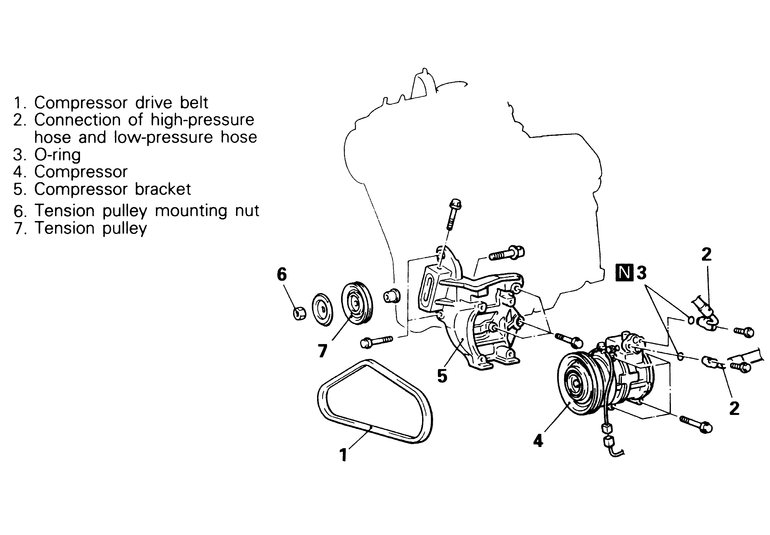 1. Compressor drive belt
2. Connection of high-pressure hose and low-pressure hose
3. O-ring
4. Compressor
5. Compressor bracket
6. Tension pulley mounting nut
7. Tension pulley

6
7
5
1
N 3
2
2
4