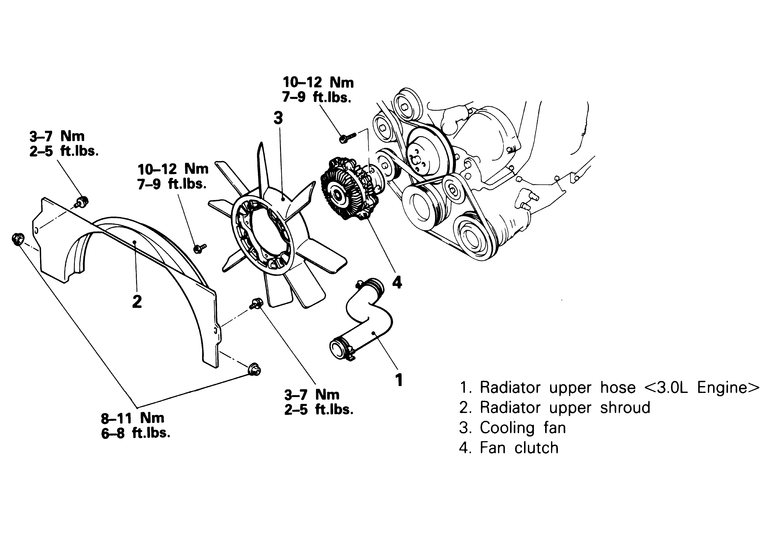 10–12 Nm
7–9 ft.lbs.

3

3–7 Nm
2–5 ft.lbs.

10–12 Nm
7–9 ft.lbs.

2

4

1

3–7 Nm
2–5 ft.lbs.

8–11 Nm
6–8 ft.lbs.

1. Radiator upper hose <3.0L Engine>
2. Radiator upper shroud
3. Cooling fan
4. Fan clutch