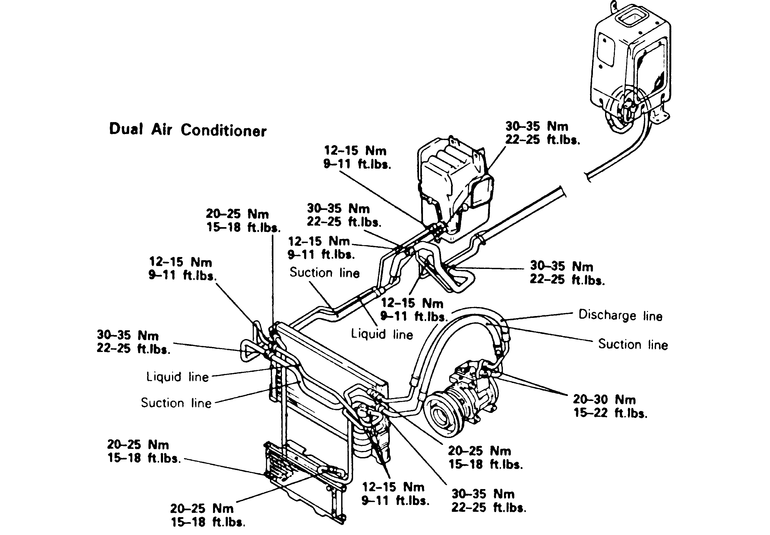 Dual Air Conditioner

30–35 Nm
22–25 ft.lbs.

12–15 Nm
9–11 ft.lbs.

20–25 Nm
15–18 ft.lbs.

30–35 Nm
22–25 ft.lbs.

12–15 Nm
9–11 ft.lbs.

12–15 Nm
9–11 ft.lbs.

Suction line

30–35 Nm
22–25 ft.lbs.

12–15 Nm
9–11 ft.lbs.

Liquid line

Discharge line

Suction line

30–35 Nm
22–25 ft.lbs.

Liquid line

Suction line

20–30 Nm
15–22 ft.lbs.

20–25 Nm
15–18 ft.lbs.

20–25 Nm
15–18 ft.lbs.

12–15 Nm
9–11 ft.lbs.

30–35 Nm
22–25 ft.lbs.

20–25 Nm
15–18 ft.lbs.