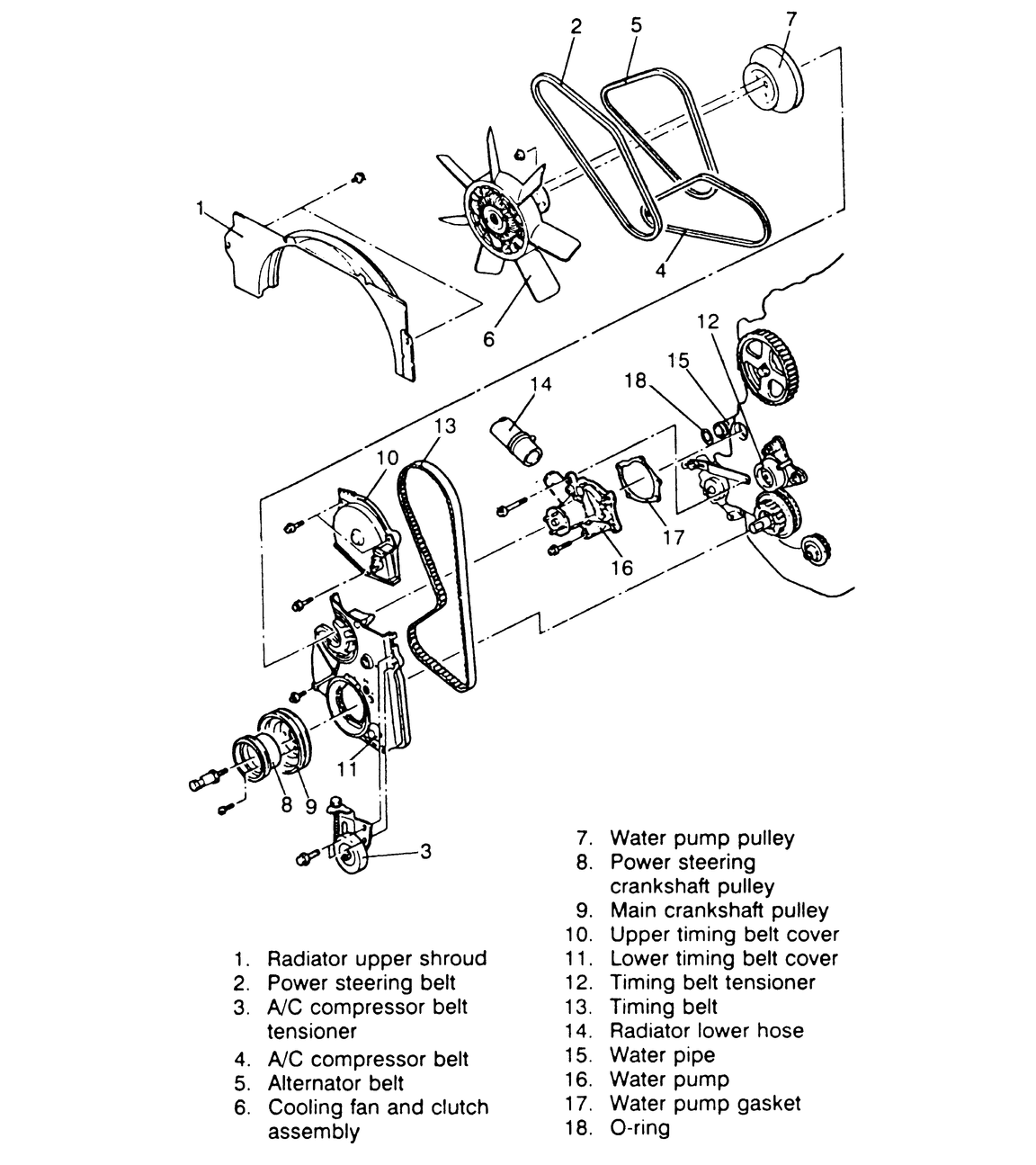 2
5
7
1
6
4
12
15
18
14
13
10
17
16
11
8
9
3

1. Radiator upper shroud
2. Power steering belt
3. A/C compressor belt tensioner
4. A/C compressor belt
5. Alternator belt
6. Cooling fan and clutch assembly

7. Water pump pulley
8. Power steering crankshaft pulley
9. Main crankshaft pulley
10. Upper timing belt cover
11. Lower timing belt cover
12. Timing belt tensioner
13. Timing belt
14. Radiator lower hose
15. Water pipe
16. Water pump
17. Water pump gasket
18. O-ring