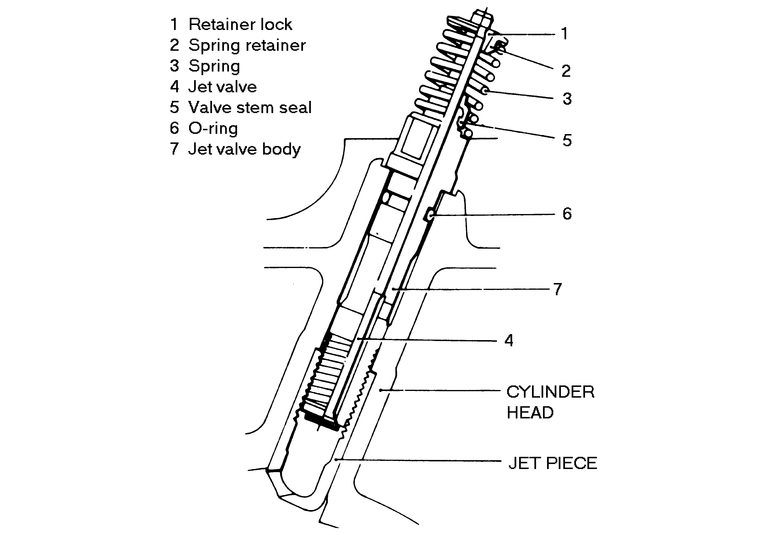 1 Retainer lock
2 Spring retainer
3 Spring
4 Jet valve
5 Valve stem seal
6 O-ring
7 Jet valve body

1
2
3
5
6
7
4
CYLINDER HEAD
JET PIECE