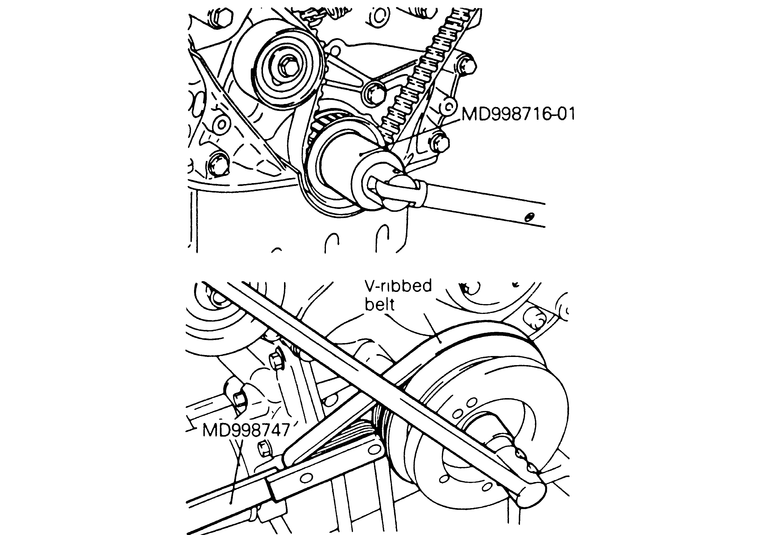 MD998716-01

V-ribbed belt

MD998747