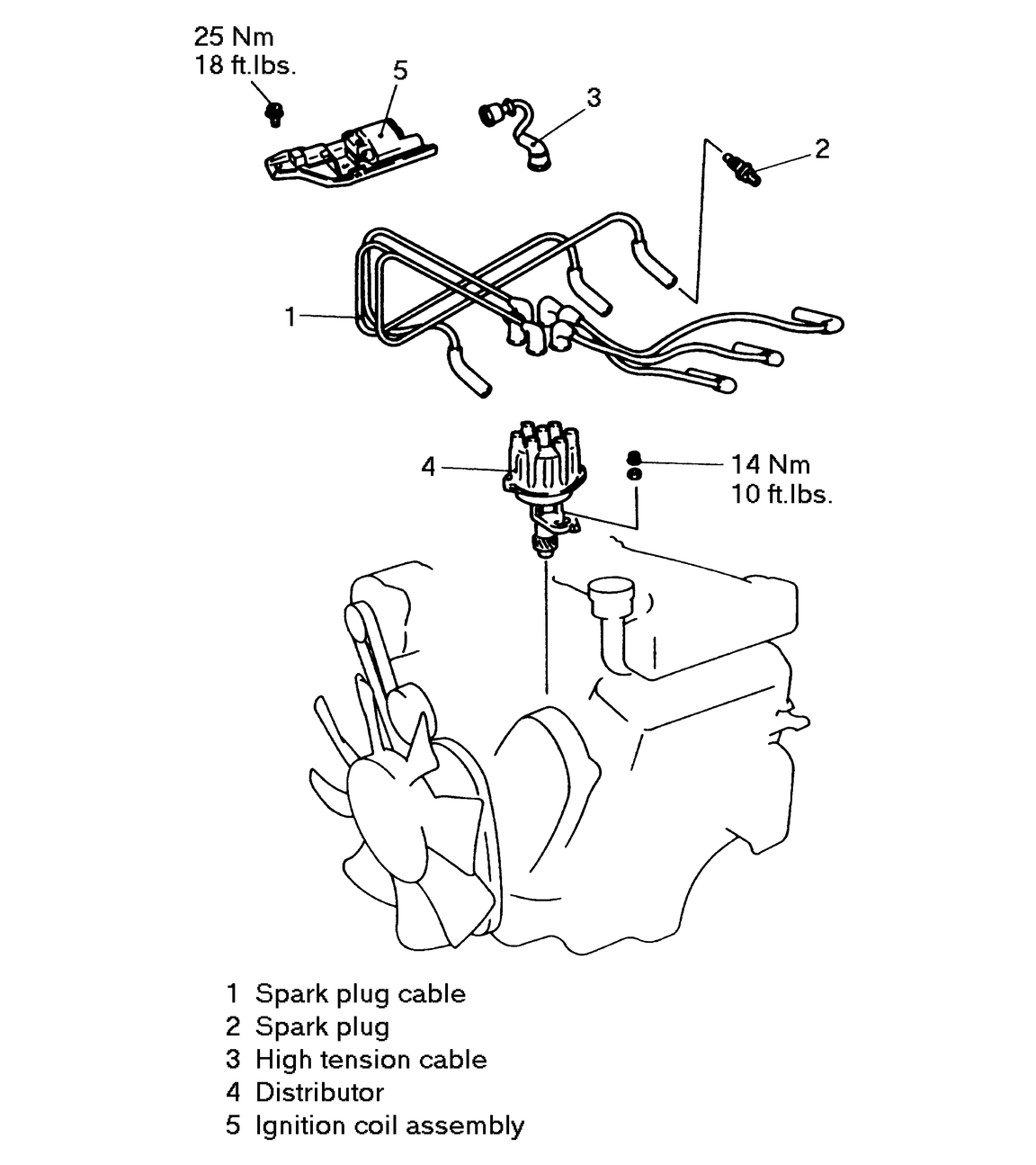 25 Nm
18 ft.lbs.

5

3

2

1

4

14 Nm
10 ft.lbs.

1 Spark plug cable
2 Spark plug
3 High tension cable
4 Distributor
5 Ignition coil assembly