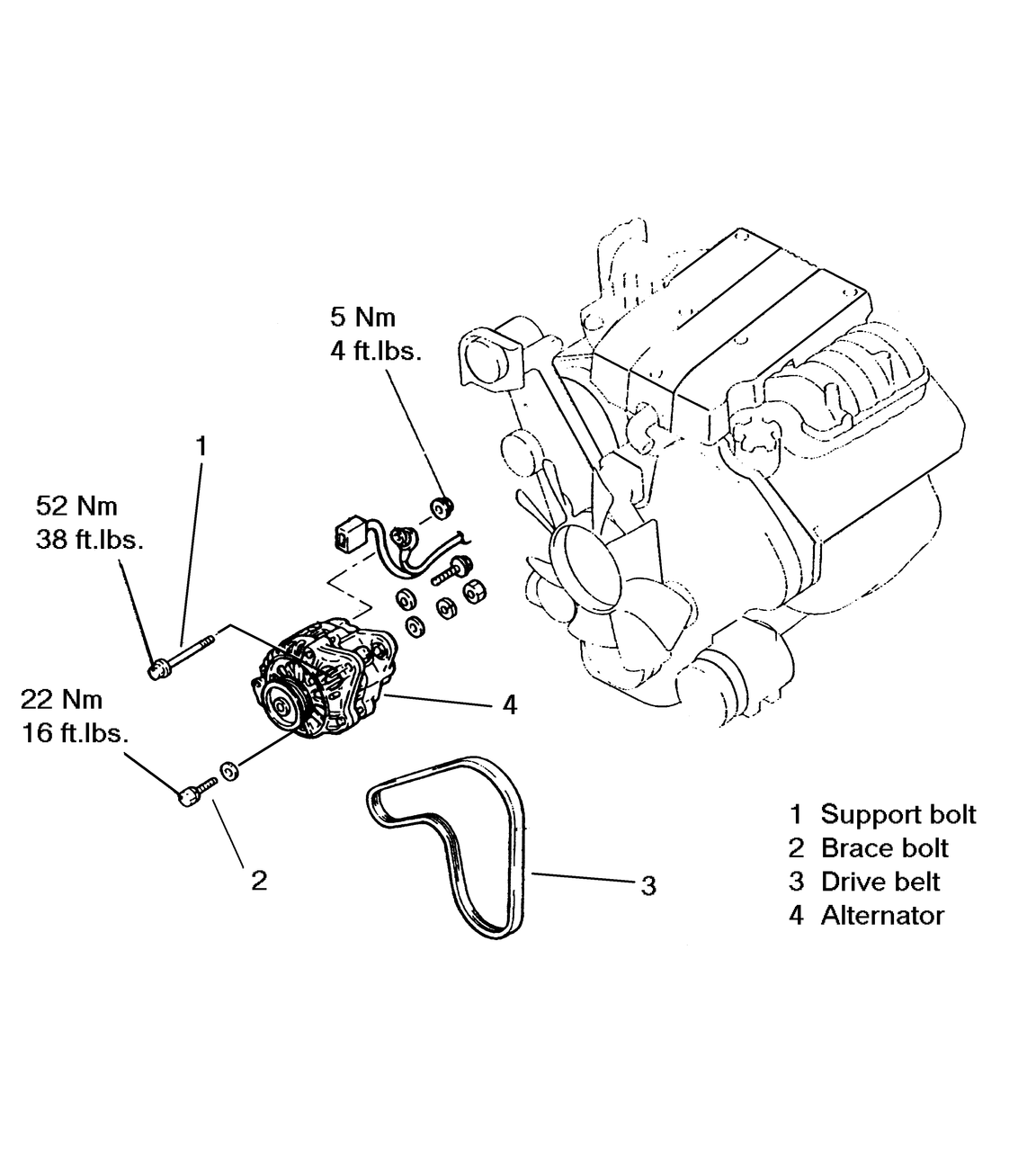 5 Nm
4 ft.lbs.

1

52 Nm
38 ft.lbs.

4

22 Nm
16 ft.lbs.

2

3

1 Support bolt
2 Brace bolt
3 Drive belt
4 Alternator