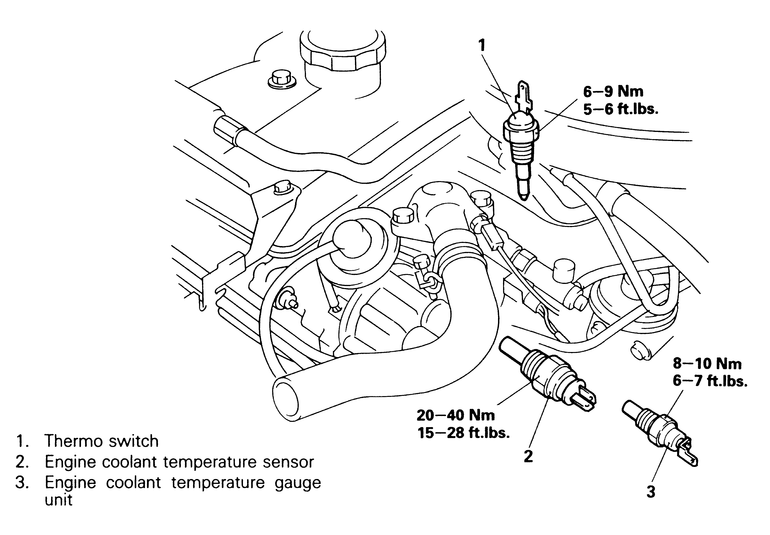 1

6–9 Nm
5–6 ft.lbs.

8–10 Nm
6–7 ft.lbs.

20–40 Nm
15–28 ft.lbs.

2

3

1. Thermo switch
2. Engine coolant temperature sensor
3. Engine coolant temperature gauge unit