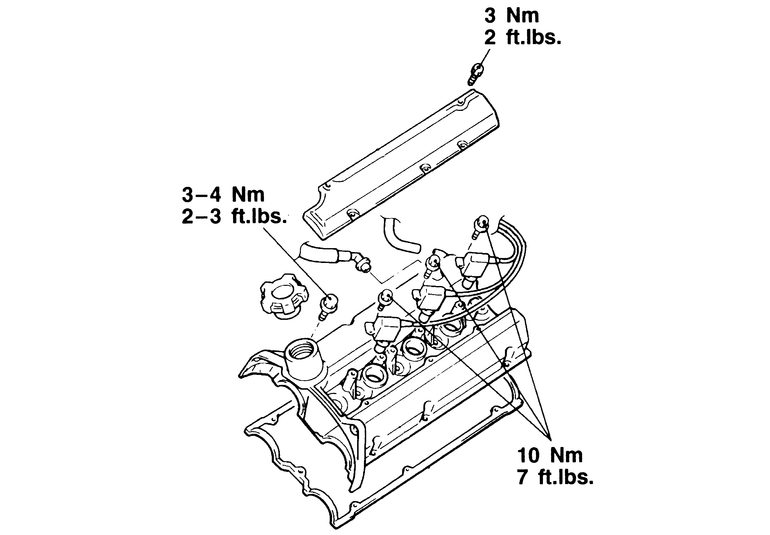 3 Nm
2 ft.lbs.

3–4 Nm
2–3 ft.lbs.

10 Nm
7 ft.lbs.