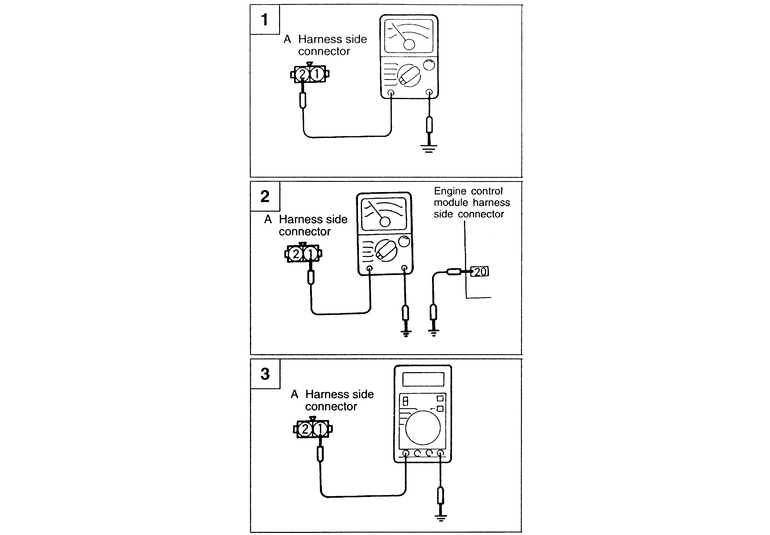 1

A Harness side connector

2 1

2

A Harness side connector

2 1

Engine control module harness side connector

20

3

A Harness side connector

2 1