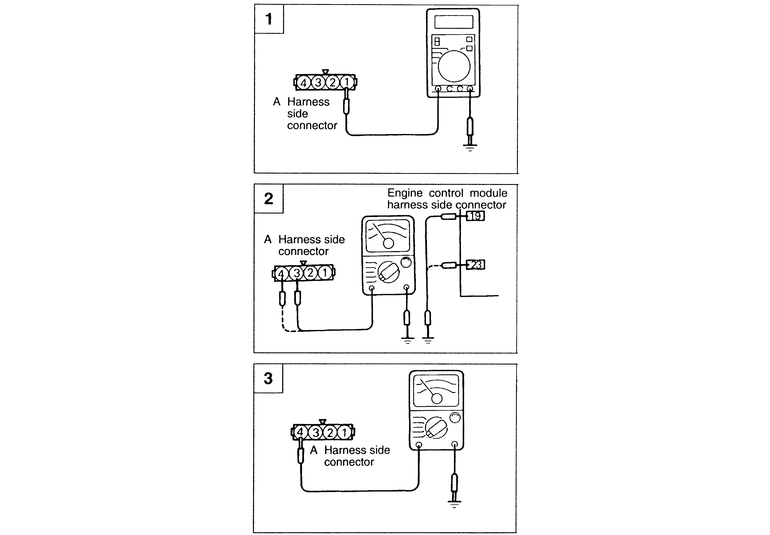 1

4 3 2 1

A Harness side connector

2

Engine control module harness side connector

19

23

A Harness side connector

4 3 2 1

3

4 3 2 1

A Harness side connector