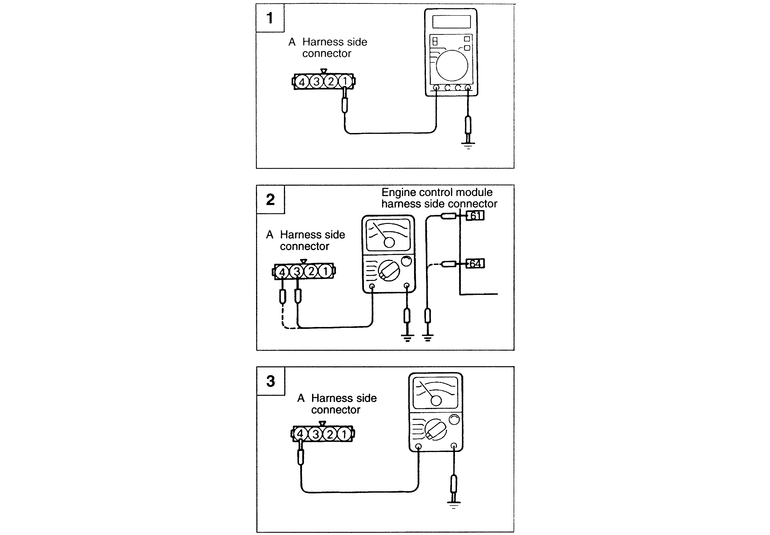 1

A Harness side connector

4 3 2 1

2

Engine control module harness side connector

61

64

A Harness side connector

4 3 2 1

3

A Harness side connector

4 3 2 1