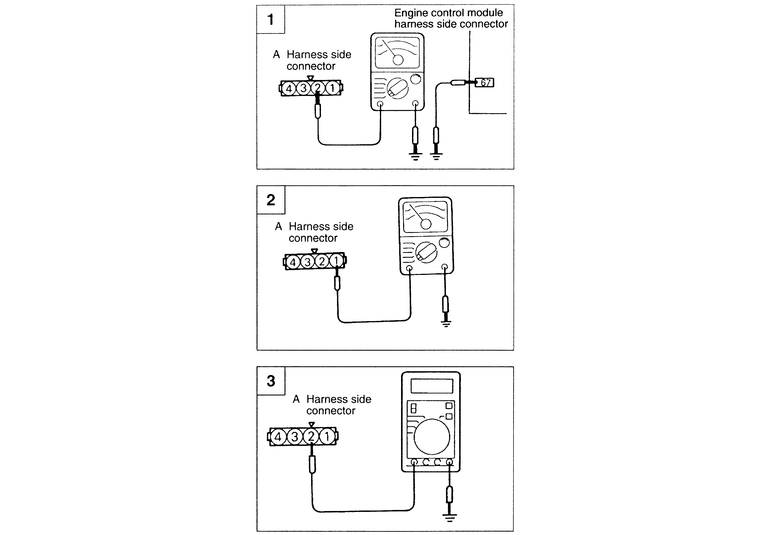 1

Engine control module harness side connector

A Harness side connector

4 3 2 1

67

2

A Harness side connector

4 3 2 1

3

A Harness side connector

4 3 2 1