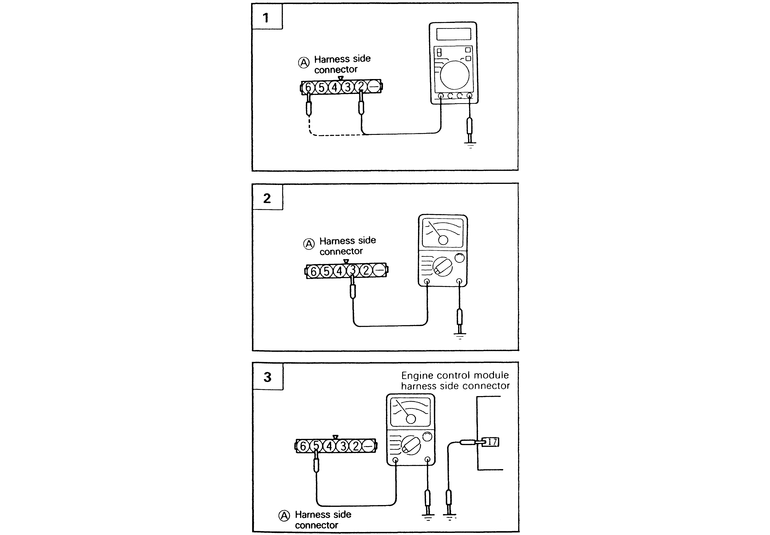 1

Ⓐ Harness side connector

6 5 4 3 2 —

2

Ⓐ Harness side connector

6 5 4 3 2 —

3

Engine control module harness side connector

6 5 4 3 2 —

17

Ⓐ Harness side connector