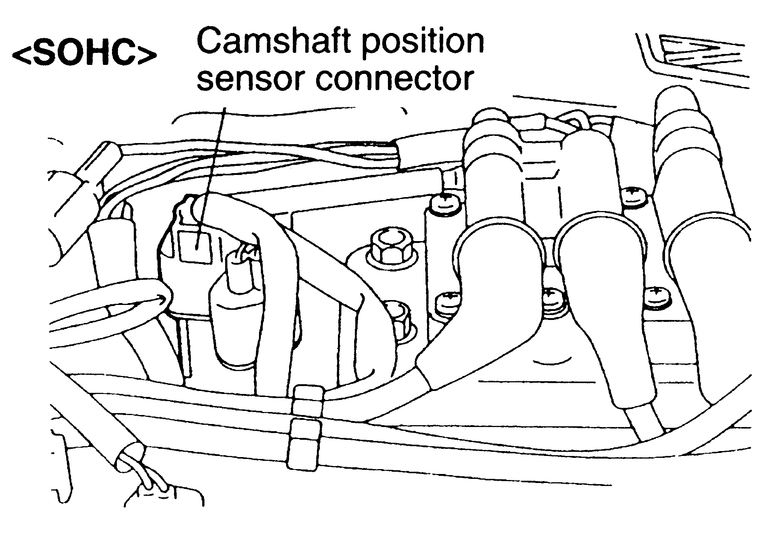 <SOHC>

Camshaft position sensor connector