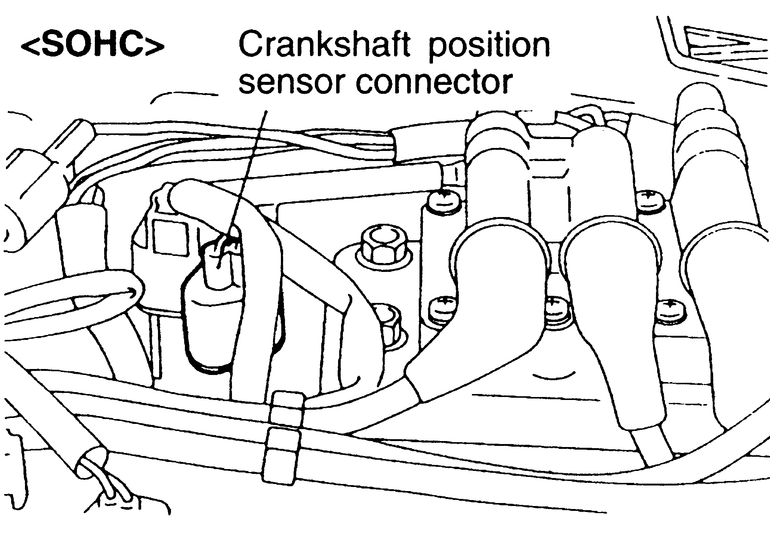 <SOHC>

Crankshaft position sensor connector