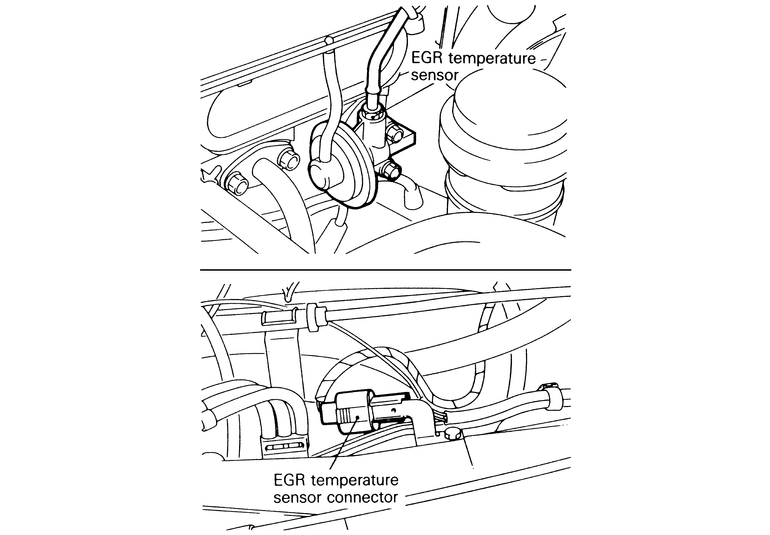 EGR temperature sensor

EGR temperature sensor connector