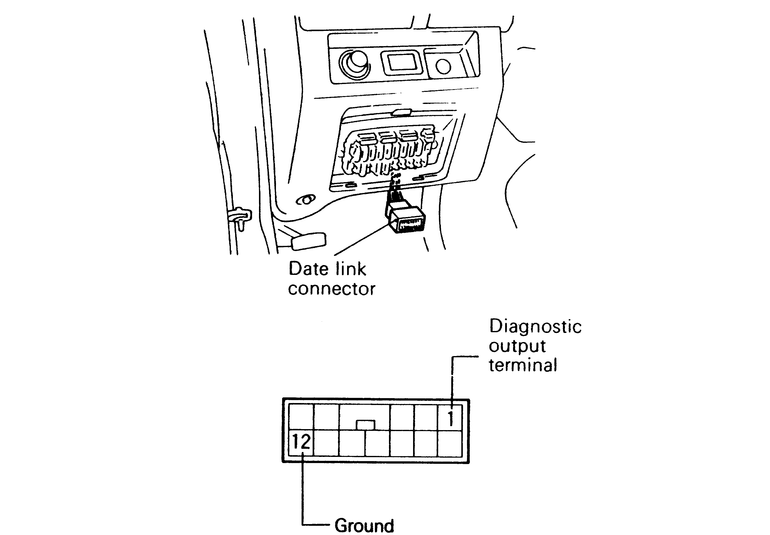 Date link connector

Diagnostic output terminal

1

12

Ground