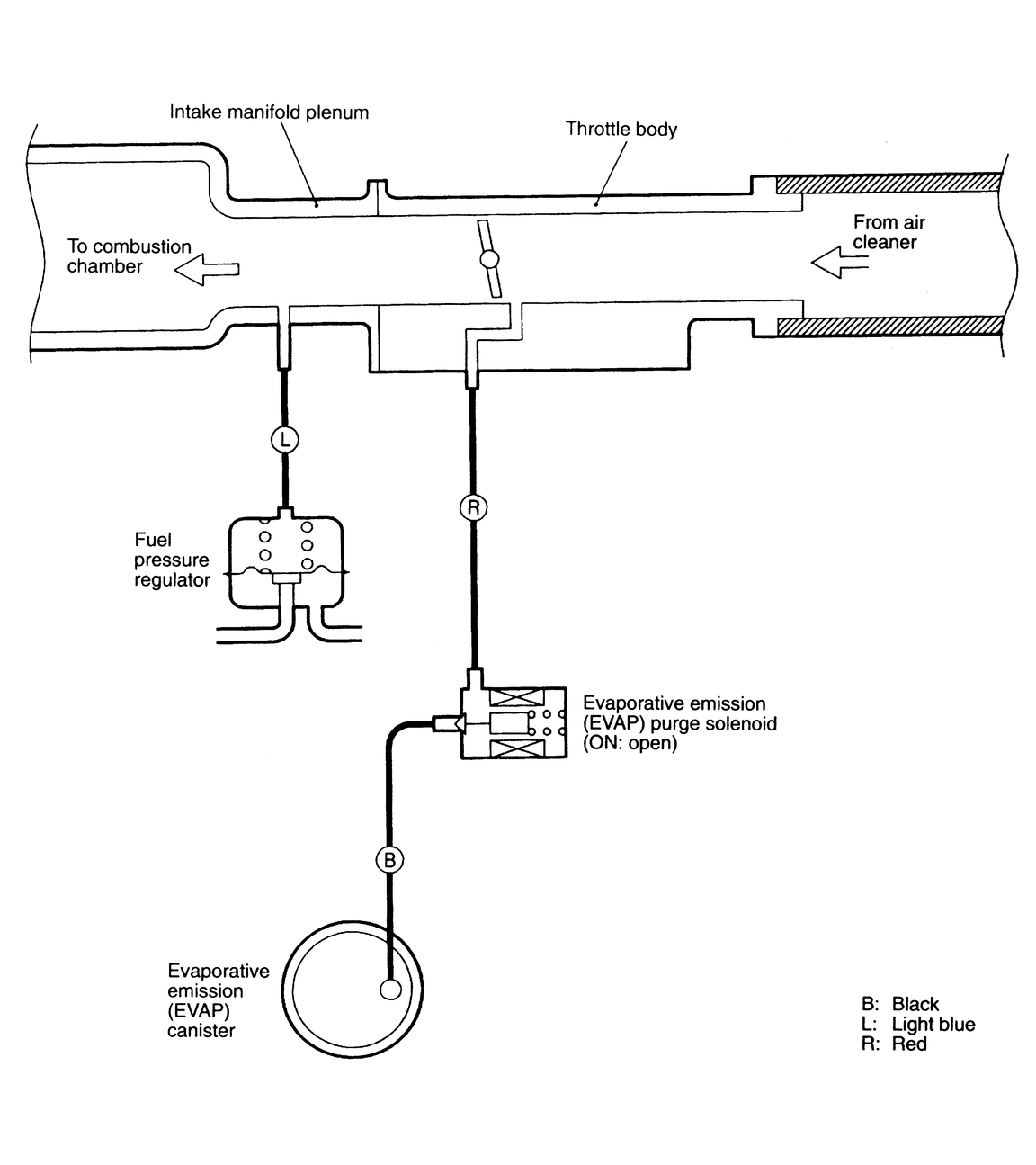 Intake manifold plenum

Throttle body

To combustion chamber

From air cleaner

L

R

Fuel pressure regulator

Evaporative emission (EVAP) purge solenoid (ON: open)

B

Evaporative emission (EVAP) canister

B: Black
L: Light blue
R: Red