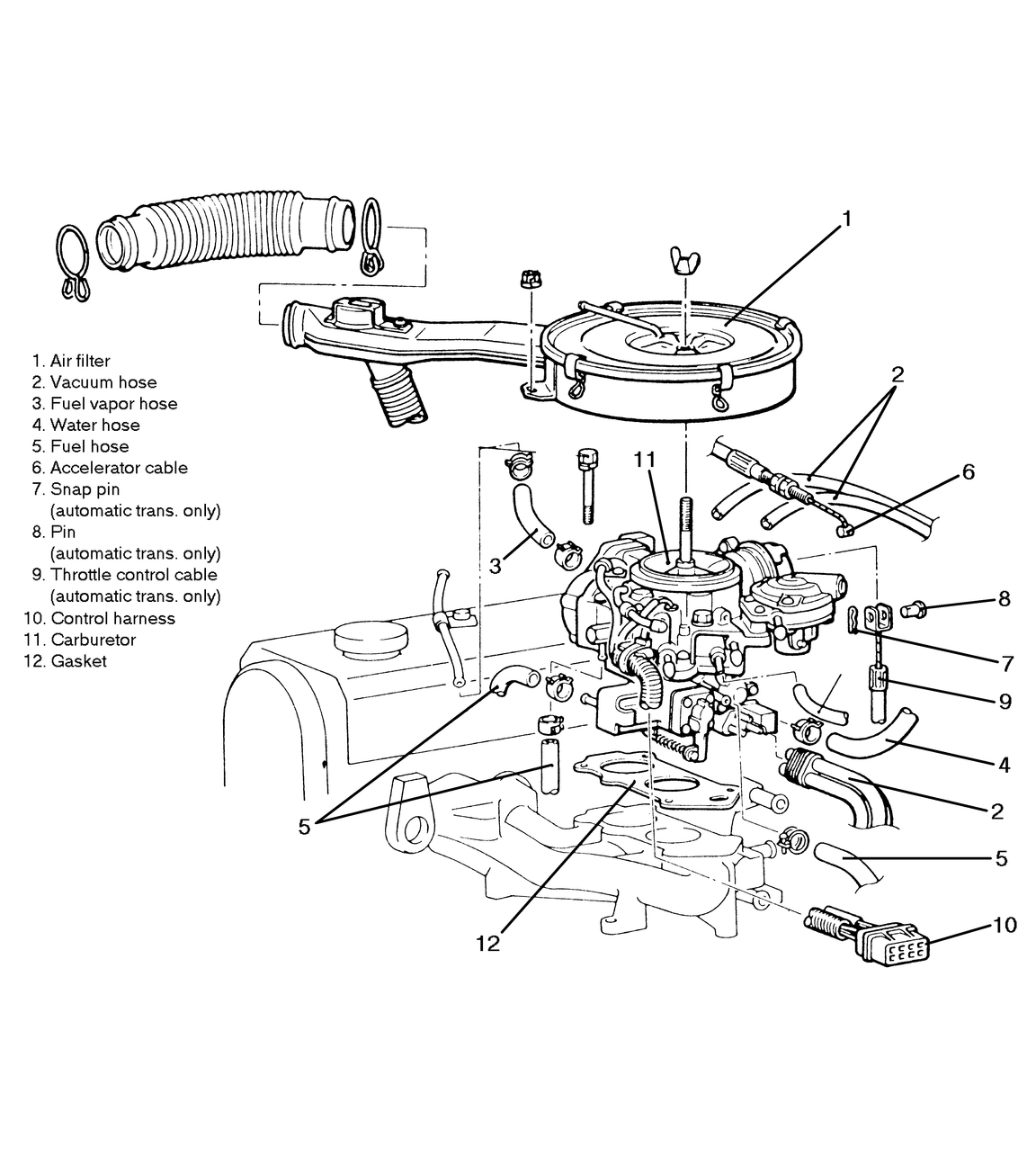 1. Air filter
2. Vacuum hose
3. Fuel vapor hose
4. Water hose
5. Fuel hose
6. Accelerator cable
7. Snap pin (automatic trans. only)
8. Pin (automatic trans. only)
9. Throttle control cable (automatic trans. only)
10. Control harness
11. Carburetor
12. Gasket

1
2
11
6
3
8
7
9
4
2
5
5
12
10