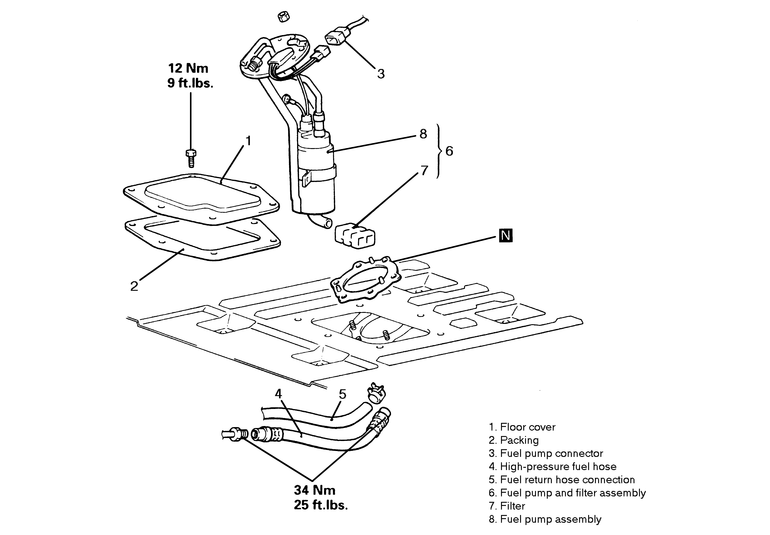 12 Nm
9 ft.lbs.

3

1

8

6

7

N

2

4

5

34 Nm
25 ft.lbs.

1. Floor cover
2. Packing
3. Fuel pump connector
4. High-pressure fuel hose
5. Fuel return hose connection
6. Fuel pump and filter assembly
7. Filter
8. Fuel pump assembly