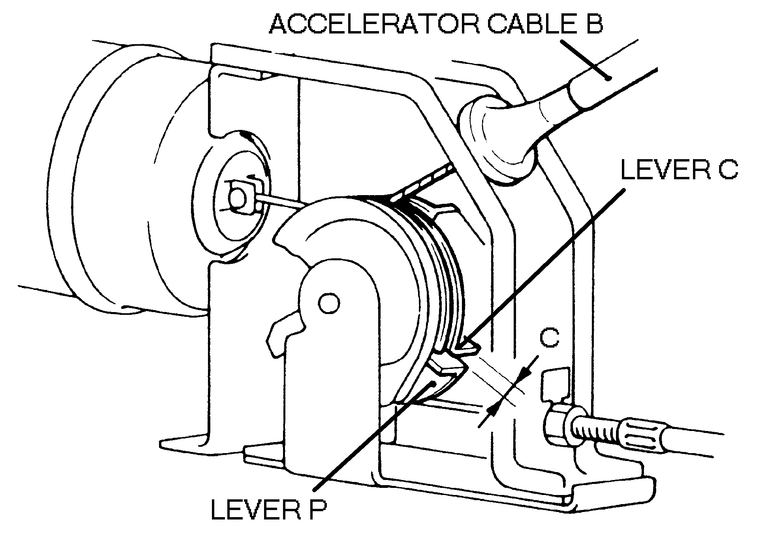 ACCELERATOR CABLE B
LEVER C
C
LEVER P