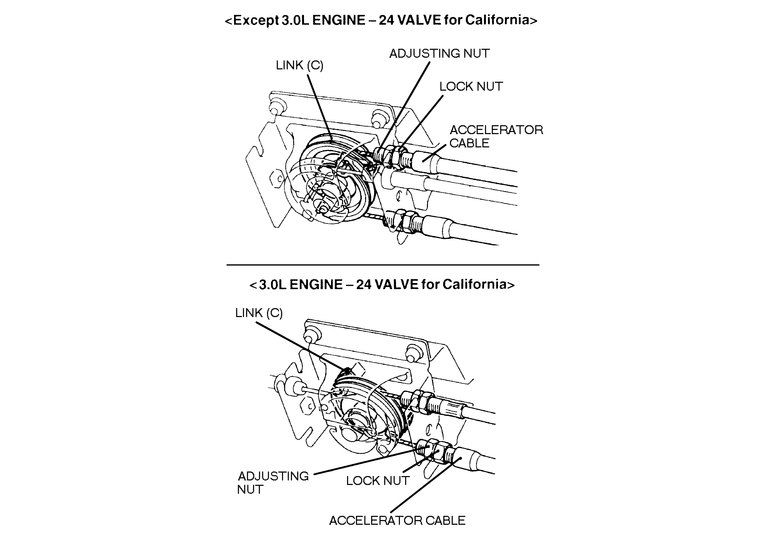 <Except 3.0L ENGINE – 24 VALVE for California>

LINK (C)

ADJUSTING NUT

LOCK NUT

ACCELERATOR CABLE

<3.0L ENGINE – 24 VALVE for California>

LINK (C)

ADJUSTING NUT

LOCK NUT

ACCELERATOR CABLE